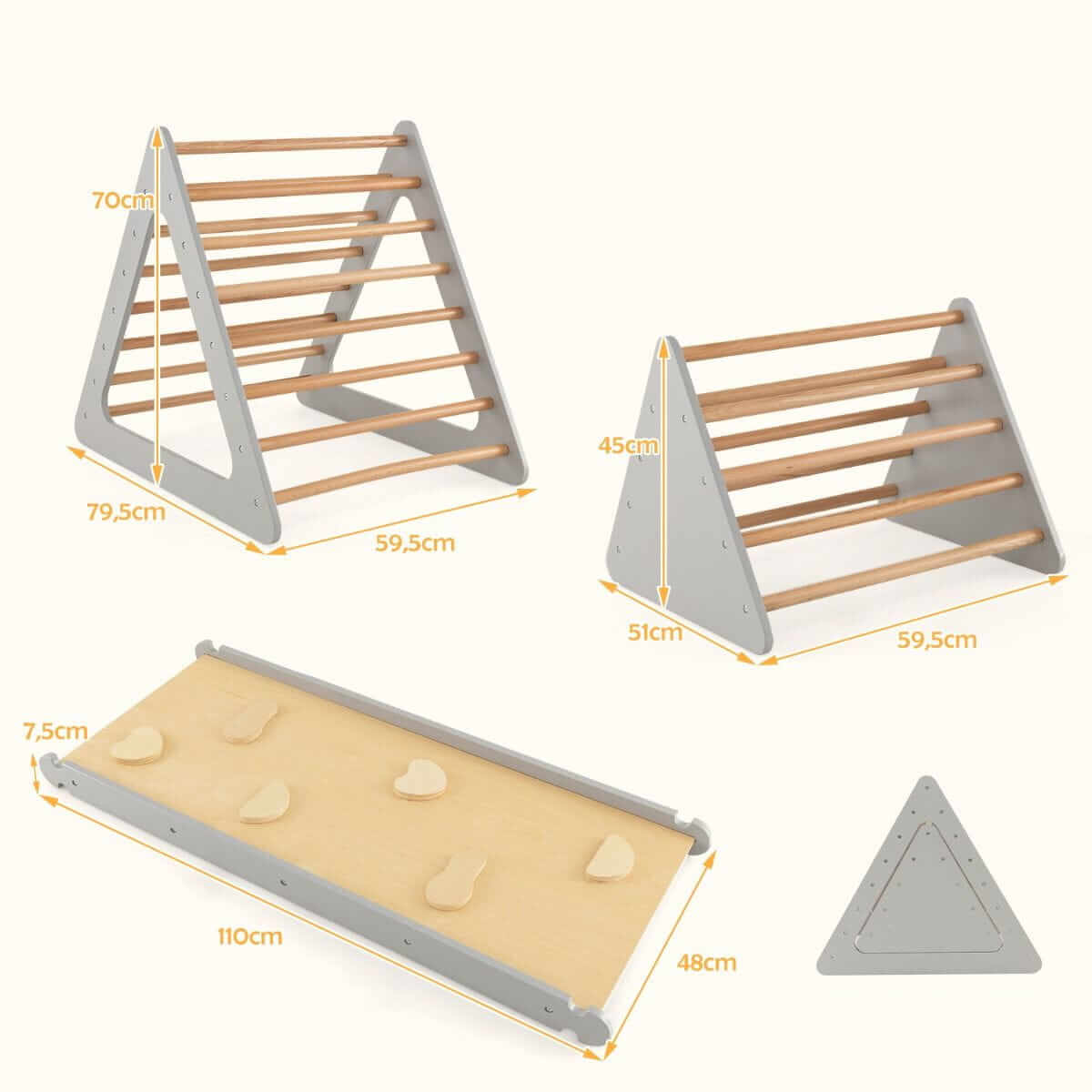 70cm
79,5cm
59,5cm
45cm
51cm
59,5cm
7,5cm
110cm
48cm