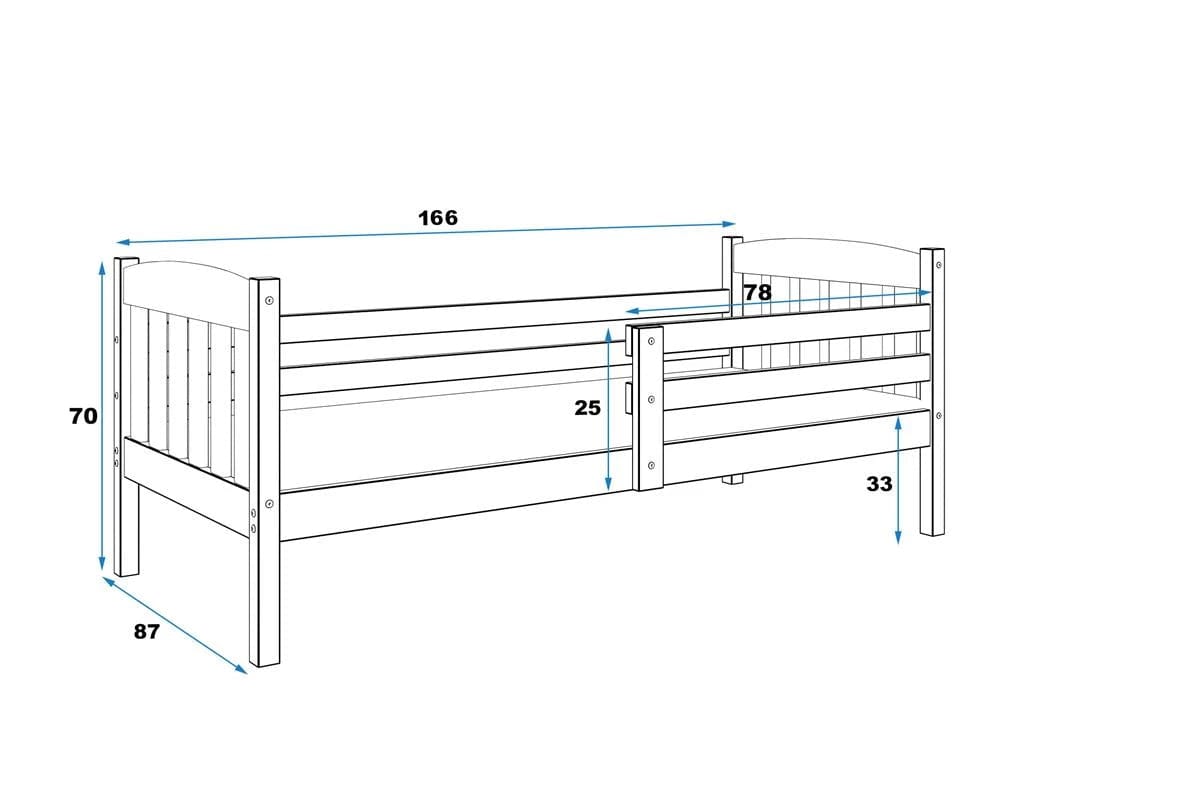 166

78

70

25

33

87